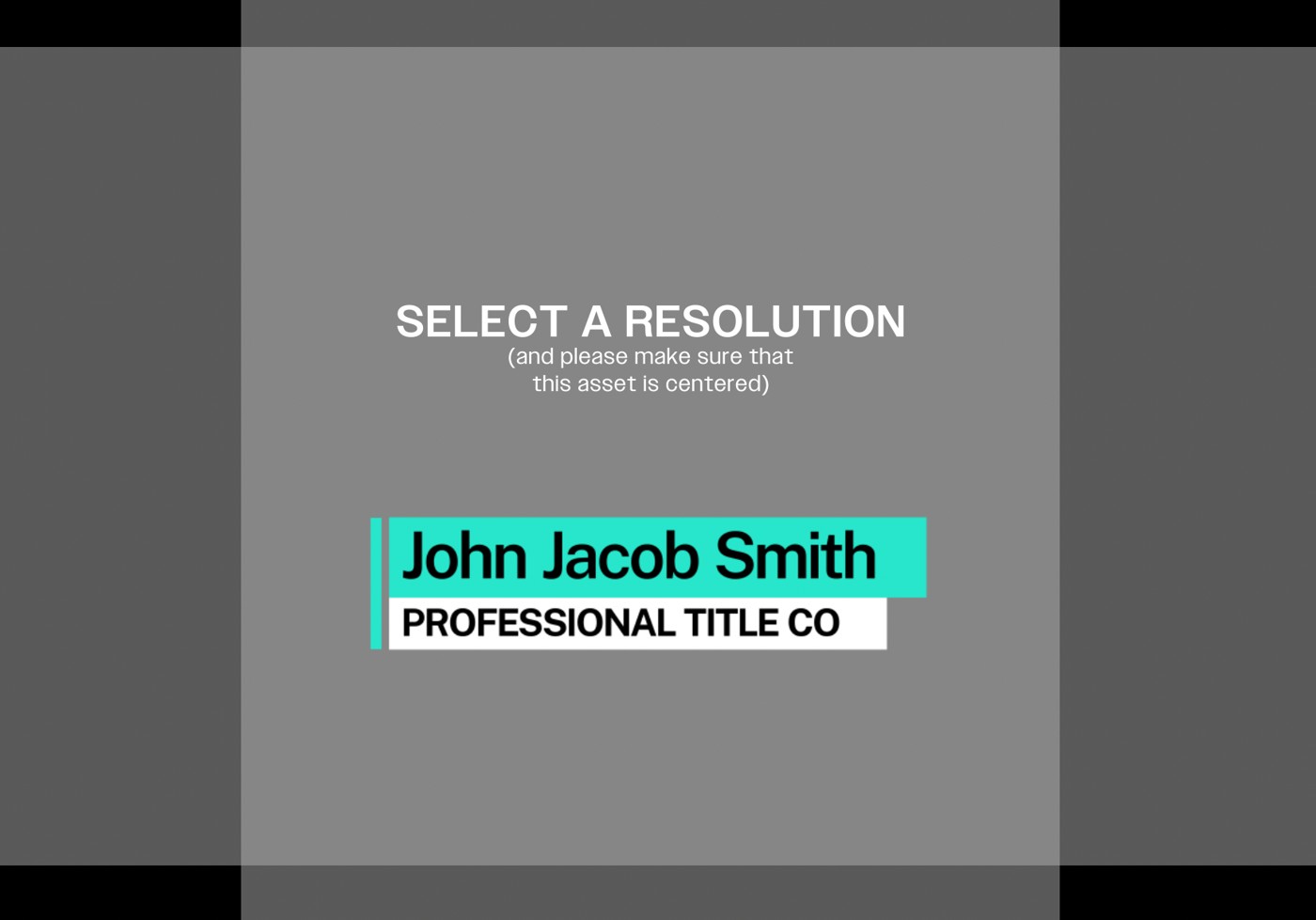 SELECT A RESOLUTION
(and please make sure that this asset is centered)

John Jacob Smith
PROFESSIONAL TITLE CO